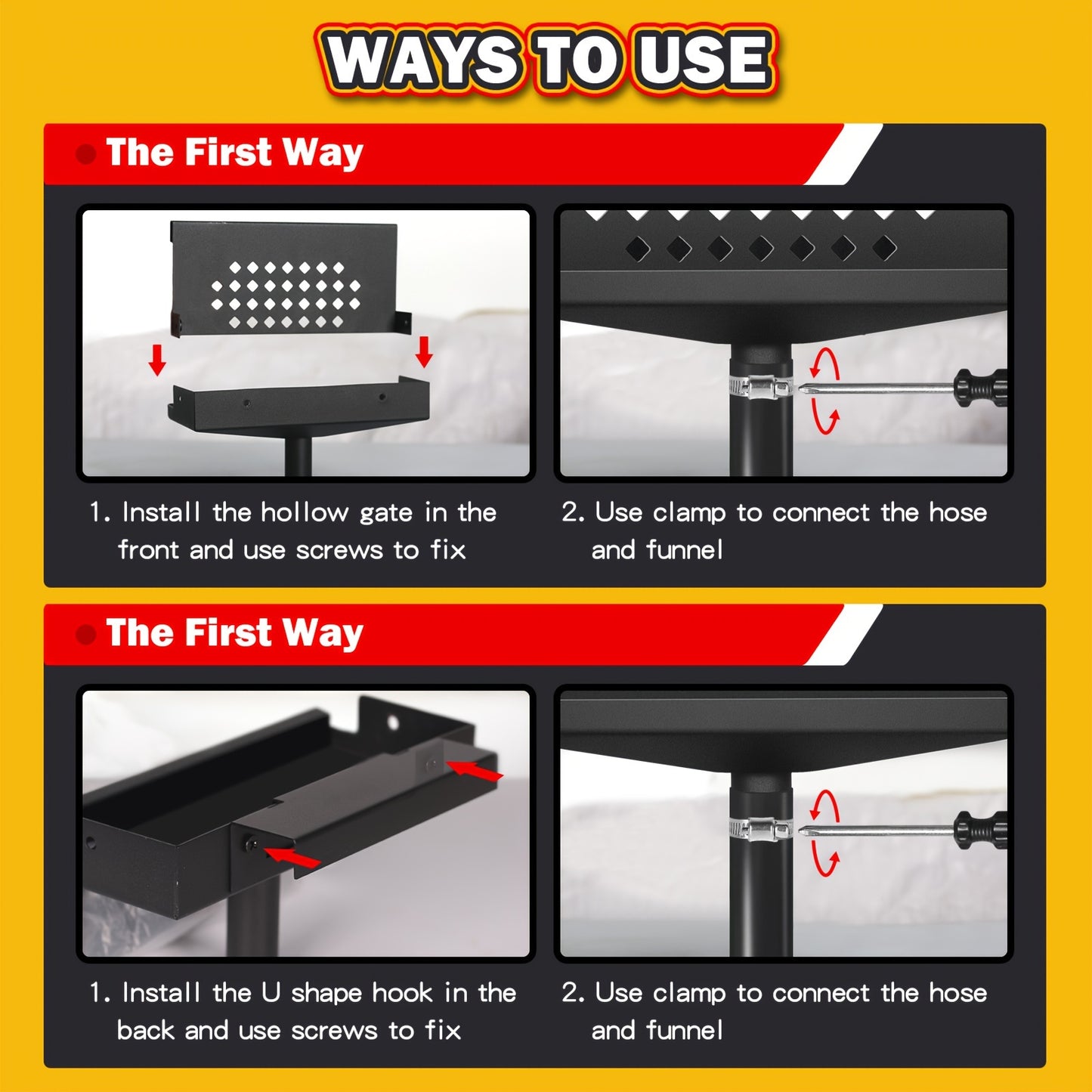 WAYS TO USE

The First Way

1. Install the hollow gate in the front and use screws to fix

2. Use clamp to connect the hose and funnel

The First Way

1. Install the U shape hook in the back and use screws to fix

2. Use clamp to connect the hose and funnel