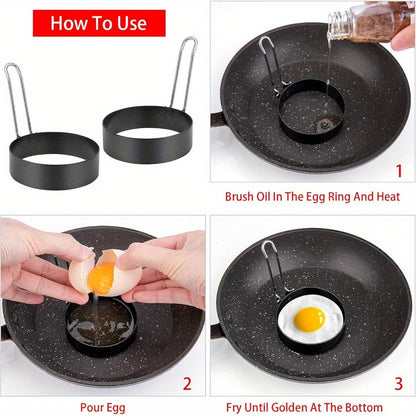 How To Use

1

Brush Oil In The Egg Ring And Heat

2

Pour Egg

3

Fry Until Golden At The Bottom