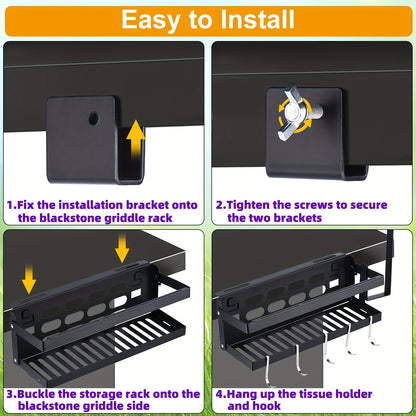 Easy to Install

1.Fix the installation bracket onto the blackstone griddle rack

2.Tighten the screws to secure the two brackets

3.Buckle the storage rack onto the blackstone griddle side

4.Hang up the tissue holder and hook